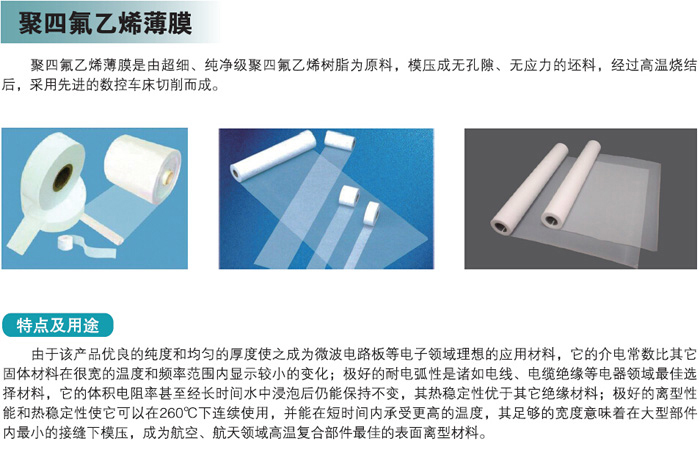 聚四氟乙烯薄膜

聚四氟乙烯薄膜是由超细、纯净级聚四氟乙烯树脂为原料，模压成无孔隙、无应力的坯料，经过高温烧结后，采用先进的数控车床切削而成。

特点及用途

由于该产品优良的纯度和均匀的厚度使之成为微波电路板等电子领域理想的应用材料，它的介电常数比其它固体材料在很宽的温度和频率范围内显示较小的变化；极好的耐电弧性是诸如电线、电缆绝缘等电器领域最佳选择材料，它的体积电阻率甚至经长时间水中浸泡后仍能保持不变，其热稳定性优于其它绝缘材料；极好的离型性能和热稳定性使它可以在260℃下连续使用，并能在短时间内承受更高的温度，其足够的宽度意味着在大型部件内最小的接缝下模压，成为航空、航天领域高温复合部件最佳的表面离型材料。